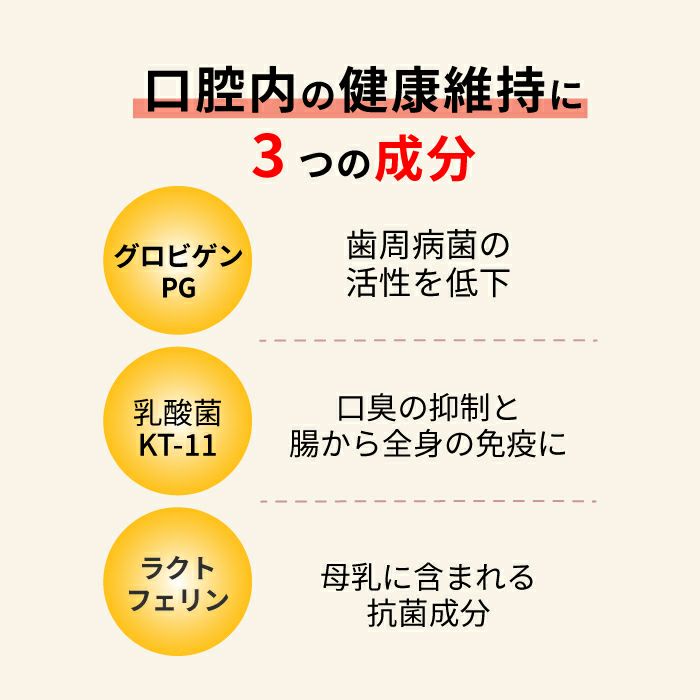 口腔内の健康維持に
3つの成分

グロビゲン
PG

歯周病菌の
活性を低下

乳酸菌
KT-11

口臭の抑制と
腸から全身の免疫に

ラクト
フェリン

母乳に含まれる
抗菌成分