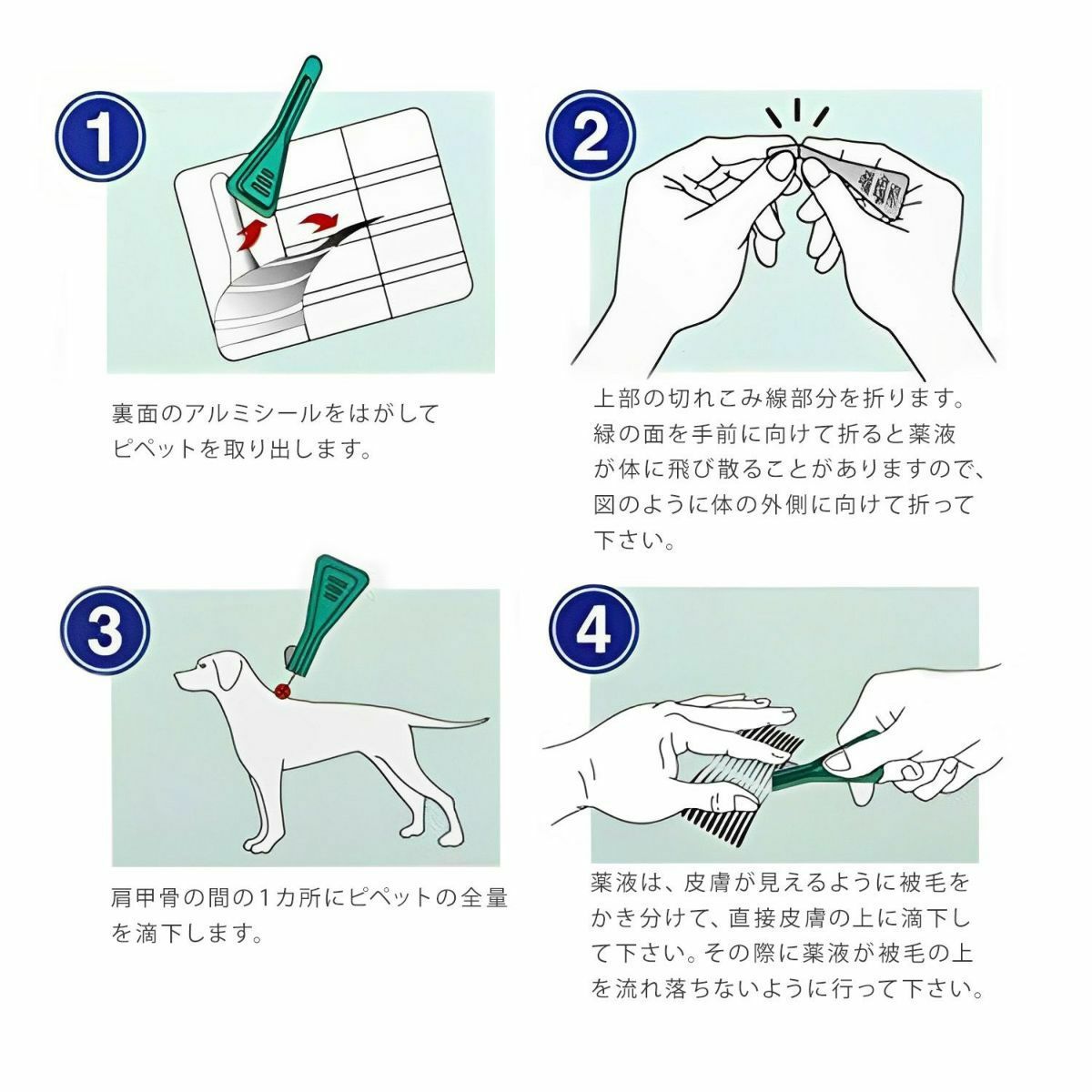 1

裏面のアルミシールをはがしてピペットを取り出します。

2

上部の切れこみ線部分を折ります。緑の面を手前に向けて折ると薬液が体に飛び散ることがありますので、図のように体の外側に向けて折って下さい。

3

肩甲骨の間の1カ所にピペットの全量を滴下します。

4

薬液は、皮膚が見えるように被毛をかき分けて、直接皮膚の上に滴下して下さい。その際に薬液が被毛の上を流れ落ちないように行って下さい。